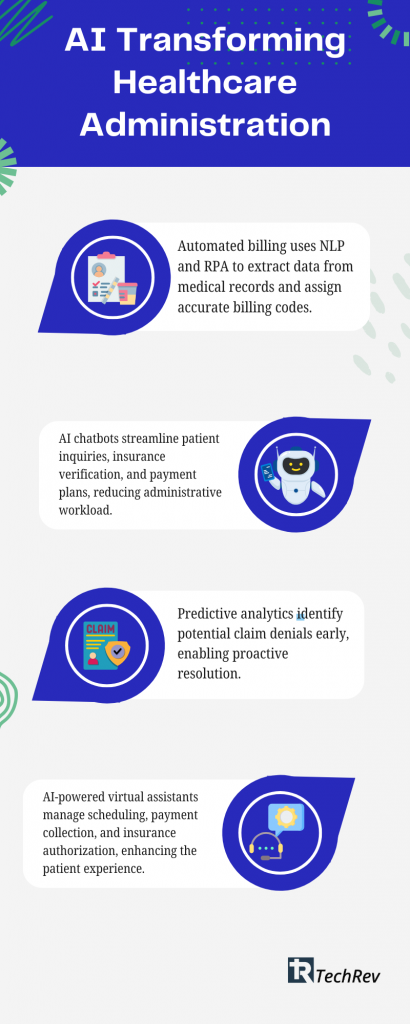 AI Transforming Healthcare Administration

Automated billing uses NLP and RPA to extract data from medical records and assign accurate billing codes.

AI chatbots streamline patient inquiries, insurance verification, and payment plans, reducing administrative workload.

CLAIM

Predictive analytics identify potential claim denials early, enabling proactive resolution.

AI-powered virtual assistants manage scheduling, payment collection, and insurance authorization, enhancing the patient experience.

TechRev